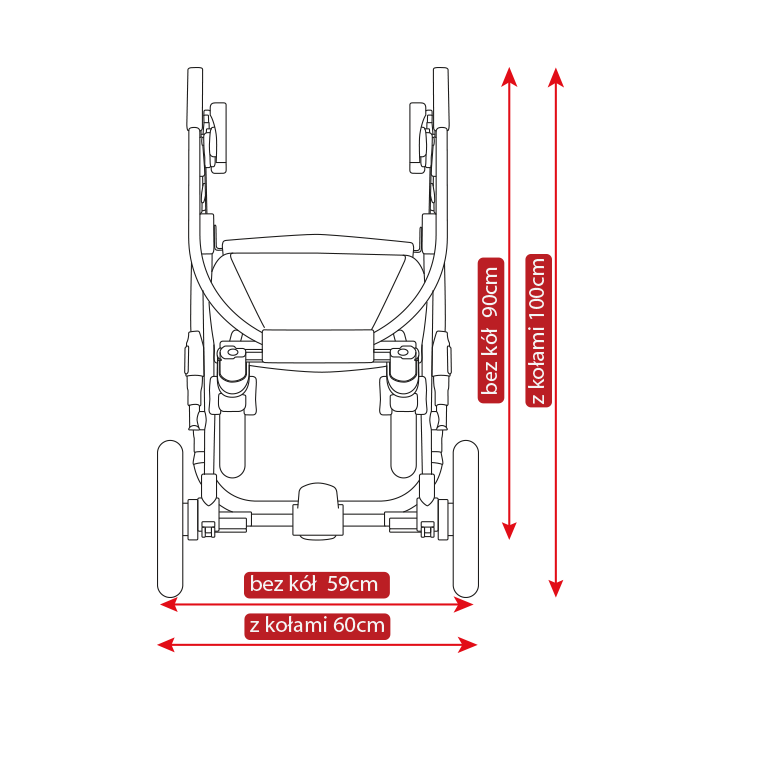 bez kół 90cm

z kołami 100cm

bez kół 59cm

z kołami 60cm